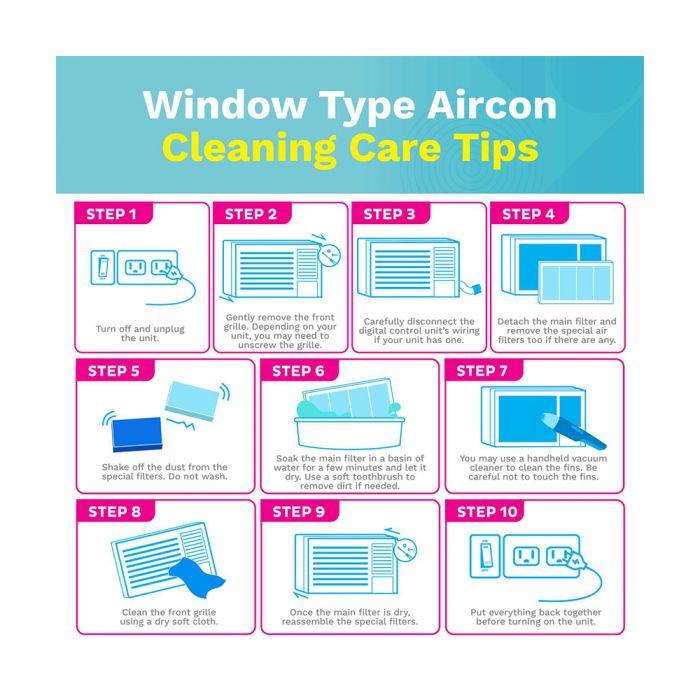 Window Type Aircon
Cleaning Care Tips

STEP 1
Turn off and unplug the unit.

STEP 2
Gently remove the front grille. Depending on your unit, you may need to unscrew the grille.

STEP 3
Carefully disconnect the digital control unit's wiring if your unit has one.

STEP 4
Detach the main filter and remove the special air filters too if there are any.

STEP 5
Shake off the dust from the special filters. Do not wash.

STEP 6
Soak the main filter in a basin of water for a few minutes and let it dry. Use a soft toothbrush to remove dirt if needed.

STEP 7
You may use a handheld vacuum cleaner to clean the fins. Be careful not to touch the fins.

STEP 8
Clean the front grille using a dry soft cloth.

STEP 9
Once the main filter is dry, reassemble the special filters.

STEP 10
Put everything back together before turning on the unit.