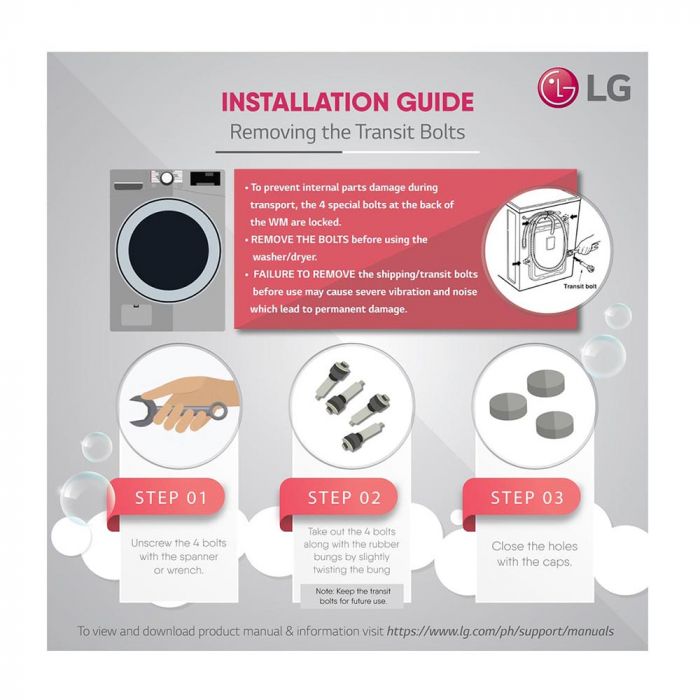 LG

INSTALLATION GUIDE
Removing the Transit Bolts

• To prevent internal parts damage during transport, the 4 special bolts at the back of the WM are locked.
• REMOVE THE BOLTS before using the washer/dryer.
• FAILURE TO REMOVE the shipping/transit bolts before use may cause severe vibration and noise which lead to permanent damage.

Transit bolt

STEP 01
Unscrew the 4 bolts with the spanner or wrench.

STEP 02
Take out the 4 bolts along with the rubber bungs by slightly twisting the bung

Note: Keep the transit bolts for future use.

STEP 03
Close the holes with the caps.

To view and download product manual & information visit https://www.lg.com/ph/support/manuals