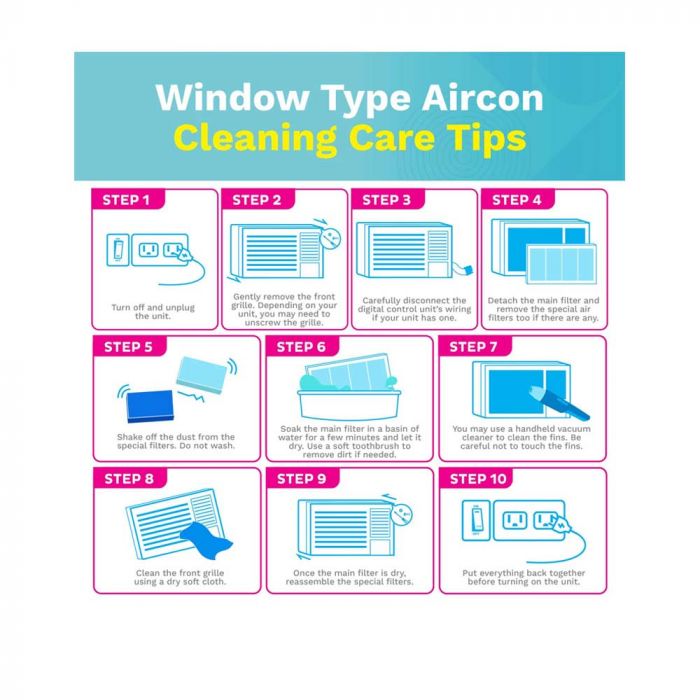 Window Type Aircon
Cleaning Care Tips

STEP 1
Turn off and unplug the unit.

STEP 2
Gently remove the front grille. Depending on your unit, you may need to unscrew the grille.

STEP 3
Carefully disconnect the digital control unit's wiring if your unit has one.

STEP 4
Detach the main filter and remove the special air filters too if there are any.

STEP 5
Shake off the dust from the special filters. Do not wash.

STEP 6
Soak the main filter in a basin of water for a few minutes and let it dry. Use a soft toothbrush to remove dirt if needed.

STEP 7
You may use a handheld vacuum cleaner to clean the fins. Be careful not to touch the fins.

STEP 8
Clean the front grille using a dry soft cloth.

STEP 9
Once the main filter is dry, reassemble the special filters.

STEP 10
Put everything back together before turning on the unit.